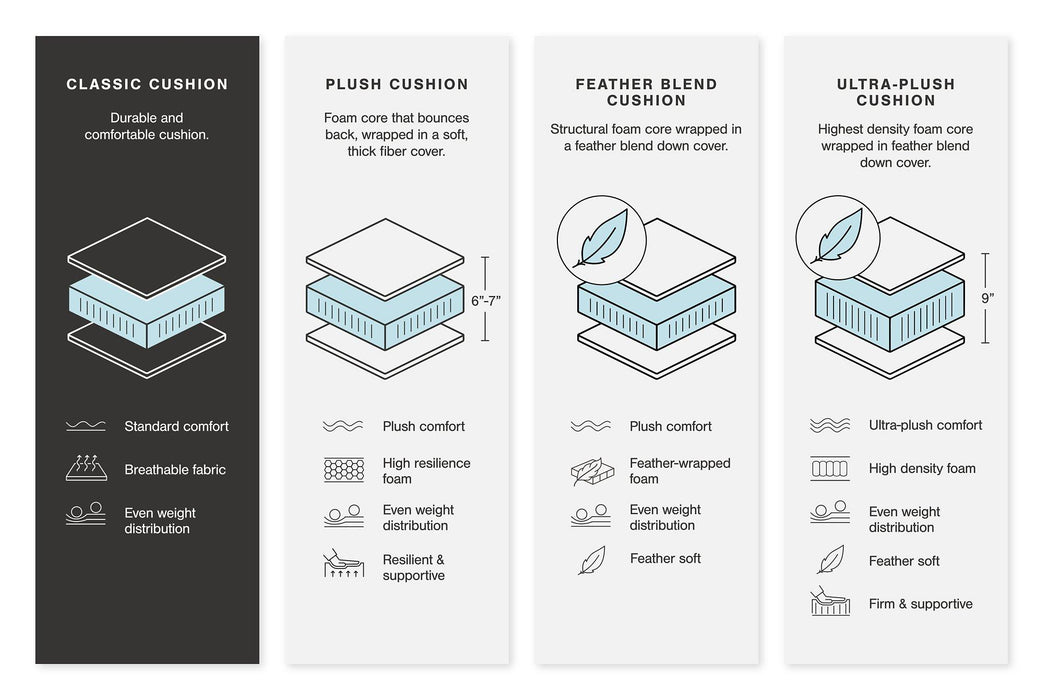 CLASSIC CUSHION

Durable and comfortable cushion.

Standard comfort

Breathable fabric

Even weight distribution

PLUSH CUSHION

Foam core that bounces back, wrapped in a soft, thick fiber cover.

6"-7"

Plush comfort

High resilience foam

Even weight distribution

Resilient & supportive

FEATHER BLEND CUSHION

Structural foam core wrapped in a feather blend down cover.

Plush comfort

Feather-wrapped foam

Even weight distribution

Feather soft

ULTRA-PLUSH CUSHION

Highest density foam core wrapped in feather blend down cover.

9"

Ultra-plush comfort

High density foam

Even weight distribution

Feather soft

Firm & supportive